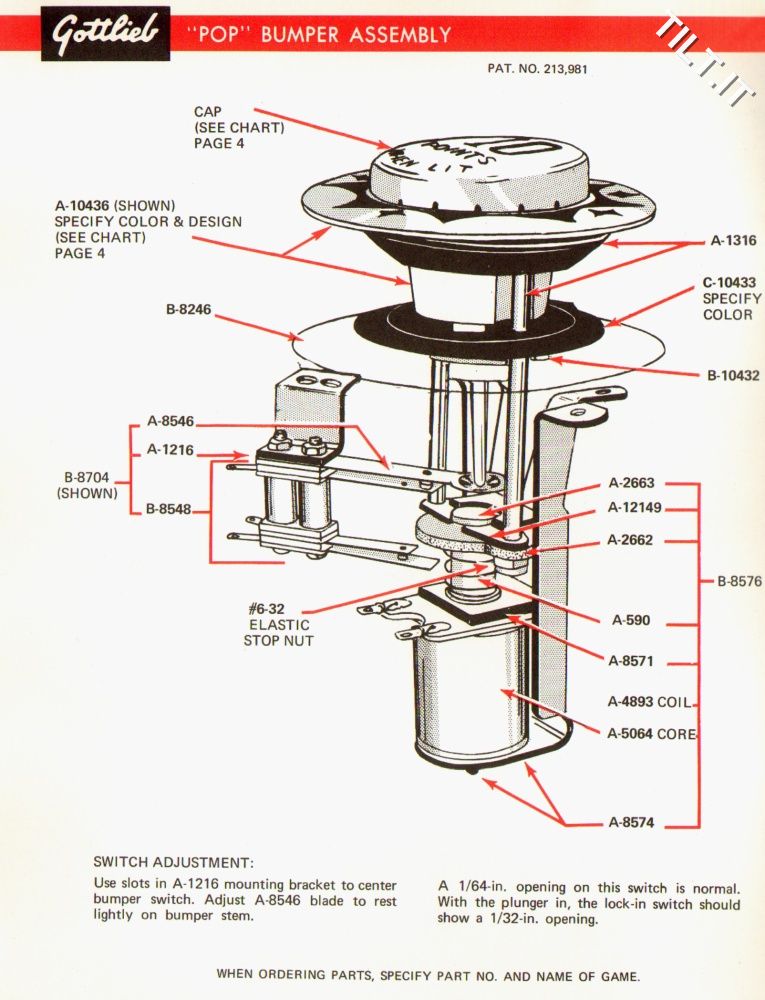 Gottlieb "POP" BUMPER ASSEMBLY

TILT.IT

PAT. NO. 213,981

CAP (SEE CHART) PAGE 4

10 POINTS WHEN LIT

A-10436 (SHOWN) SPECIFY COLOR & DESIGN (SEE CHART) PAGE 4

A-1316

C-10433 SPECIFY COLOR

B-8246

B-10432

A-8546

A-1216

B-8704 (SHOWN)

B-8548

A-2663

A-12149

A-2662

B-8576

#6-32 ELASTIC STOP NUT

A-590

A-8571

A-4893 COIL

A-5064 CORE

A-8574

SWITCH ADJUSTMENT:

Use slots in A-1216 mounting bracket to center bumper switch. Adjust A-8546 blade to rest lightly on bumper stem.

A 1/64-in. opening on this switch is normal. With the plunger in, the lock-in switch should show a 1/32-in. opening.

WHEN ORDERING PARTS, SPECIFY PART NO. AND NAME OF GAME.